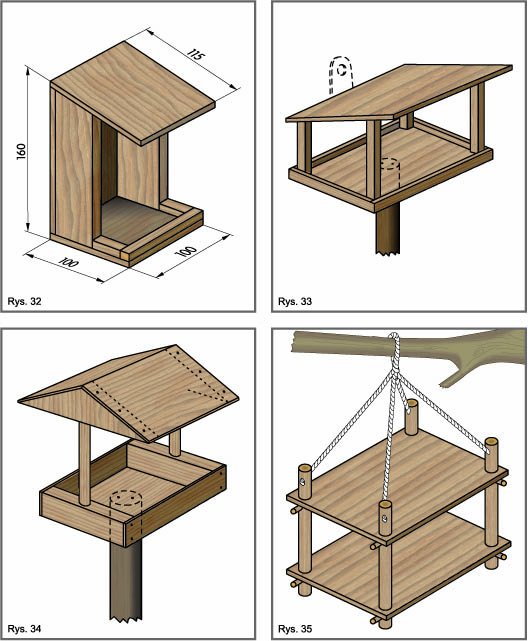 115
160
100
100
Rys. 32

Rys. 33

Rys. 34

Rys. 35